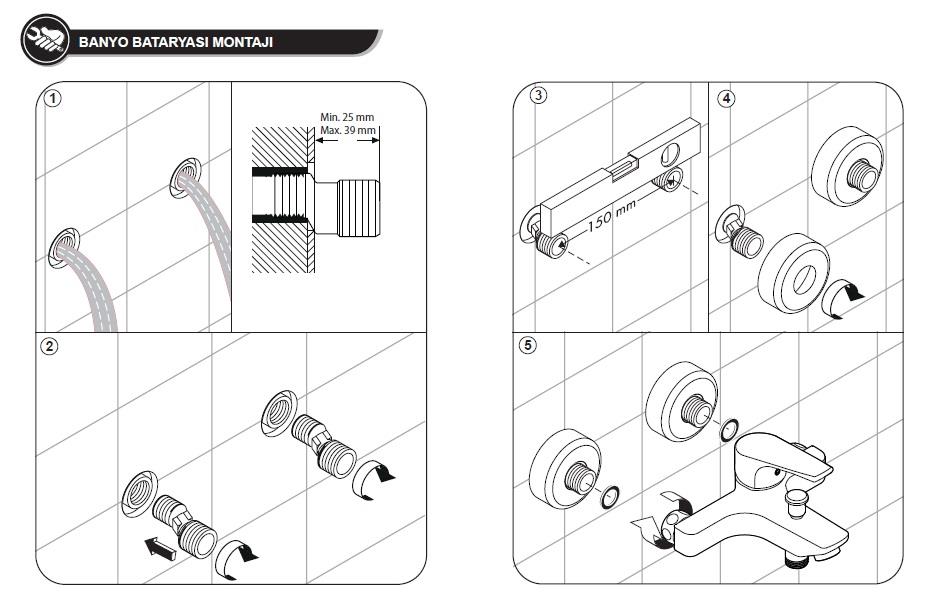 BANYO BATARYASI MONTAJI

1

Min. 25 mm
Max. 39 mm

2

3

150 mm

4

5