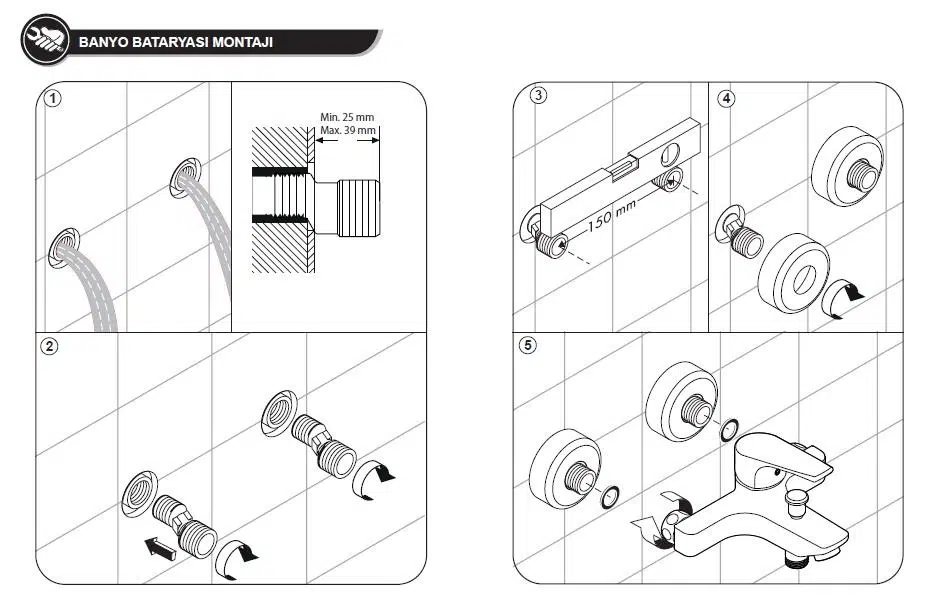 BANYO BATARYASI MONTAJI

1

Min. 25 mm
Max. 39 mm

2

3

150 mm

4

5